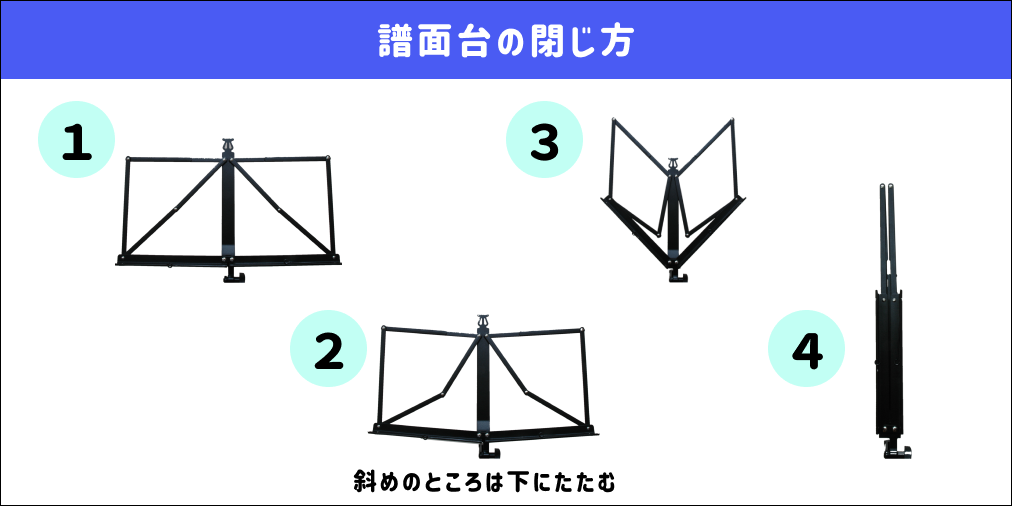 譜面台の閉じ方

1

3

2

4

斜めのところは下にたたむ